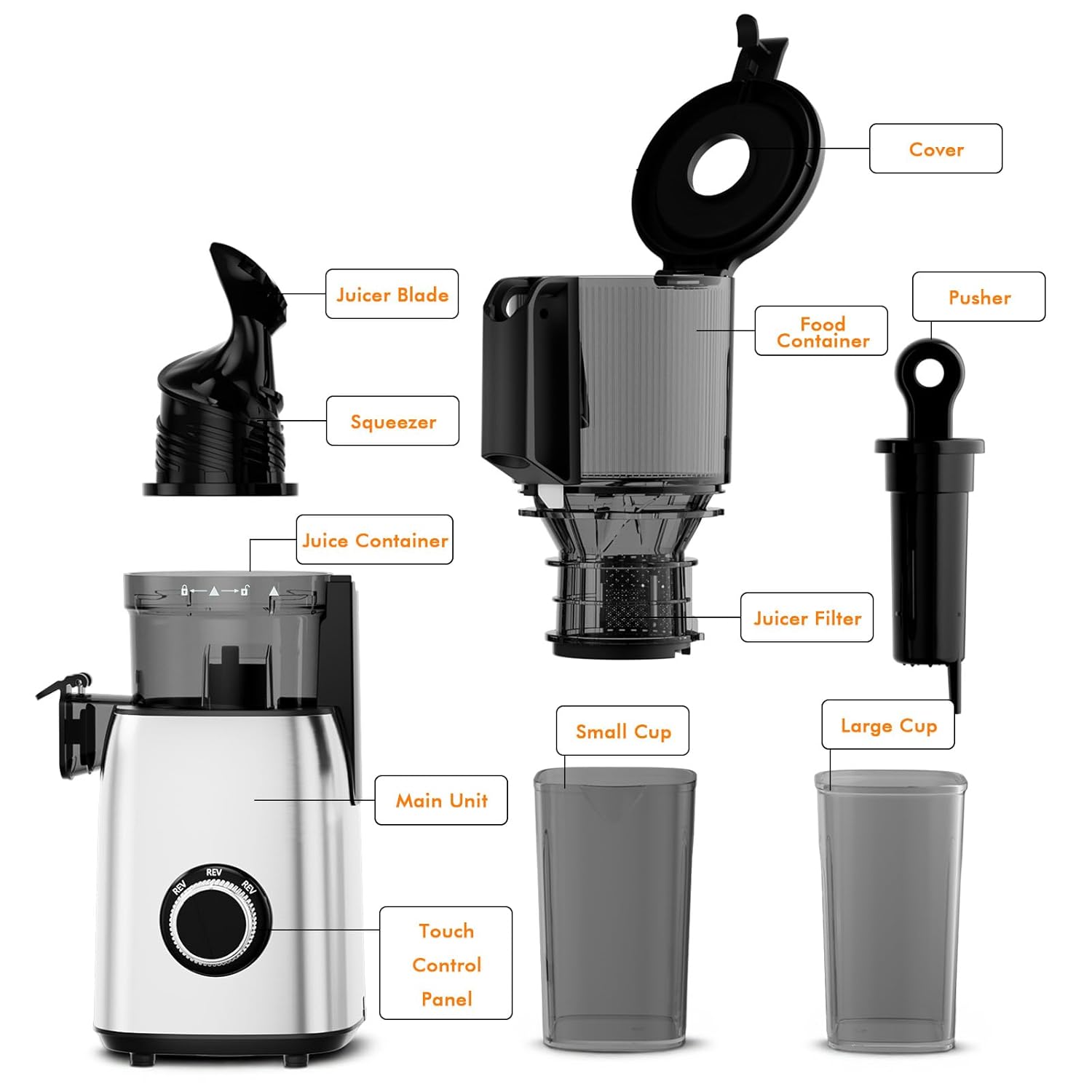 Cover

Juicer Blade

Food Container

Pusher

Squeezer

Juice Container

Juicer Filter

Small Cup

Large Cup

Main Unit

REV

REV

REV

Touch Control Panel