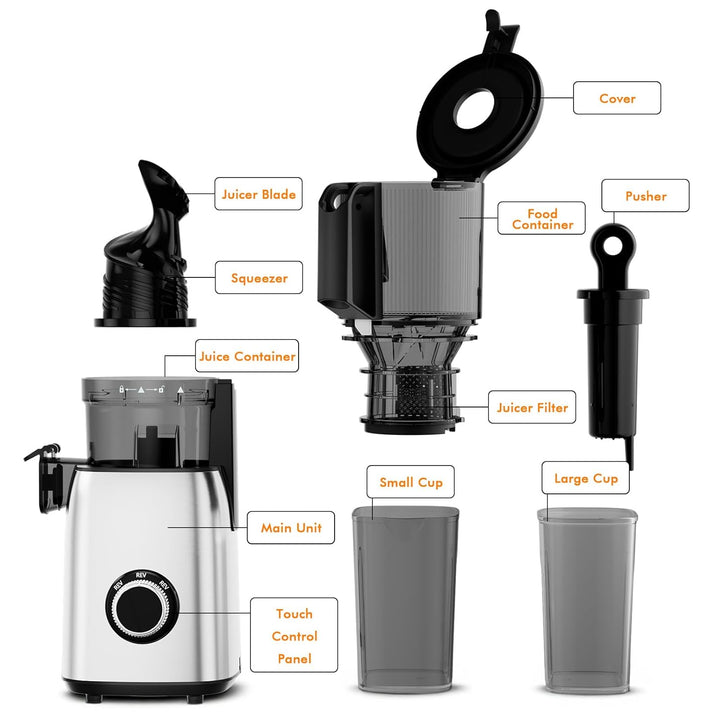 Cover

Juicer Blade

Food Container

Pusher

Squeezer

Juice Container

Juicer Filter

Small Cup

Large Cup

Main Unit

REV REV REV

Touch Control Panel