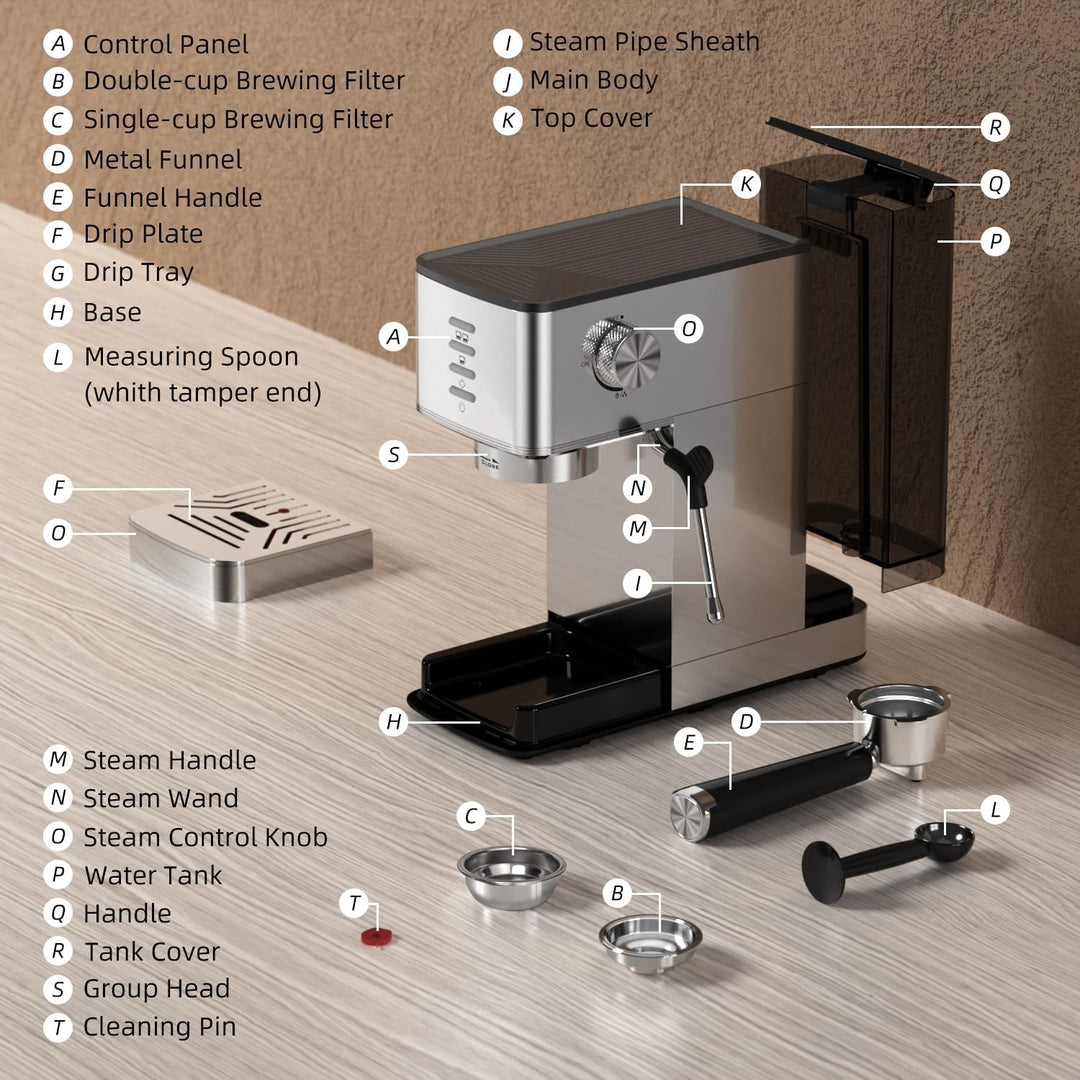 A Control Panel
B Double-cup Brewing Filter
C Single-cup Brewing Filter
D Metal Funnel
E Funnel Handle
F Drip Plate
G Drip Tray
H Base
L Measuring Spoon (whith tamper end)

I Steam Pipe Sheath
J Main Body
K Top Cover

R
Q
P
K
A
O
S
N
M
I
F
O
H
D
E
L
C
B
T

M Steam Handle
N Steam Wand
O Steam Control Knob
P Water Tank
Q Handle
R Tank Cover
S Group Head
T Cleaning Pin