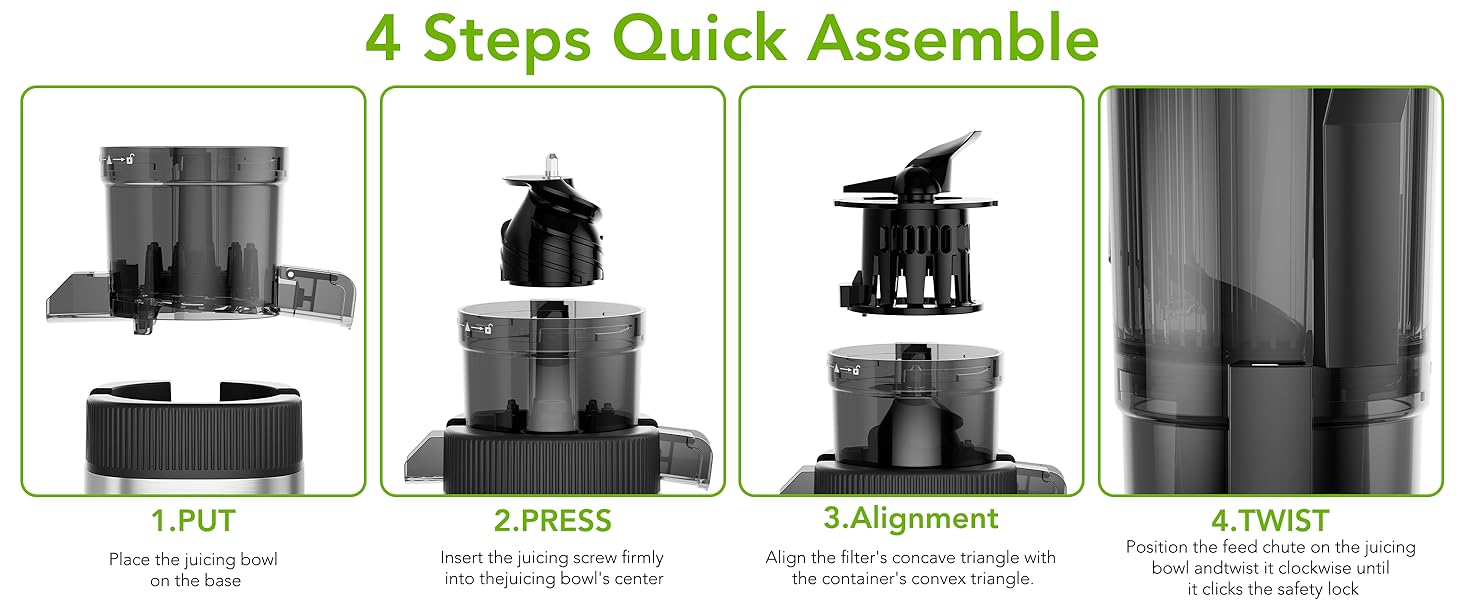 4 Steps Quick Assemble

1.PUT

Place the juicing bowl on the base

2.PRESS

Insert the juicing screw firmly into thejuicing bowl's center

3.Alignment

Align the filter's concave triangle with the container's convex triangle.

4.TWIST

Position the feed chute on the juicing bowl andtwist it clockwise until it clicks the safety lock