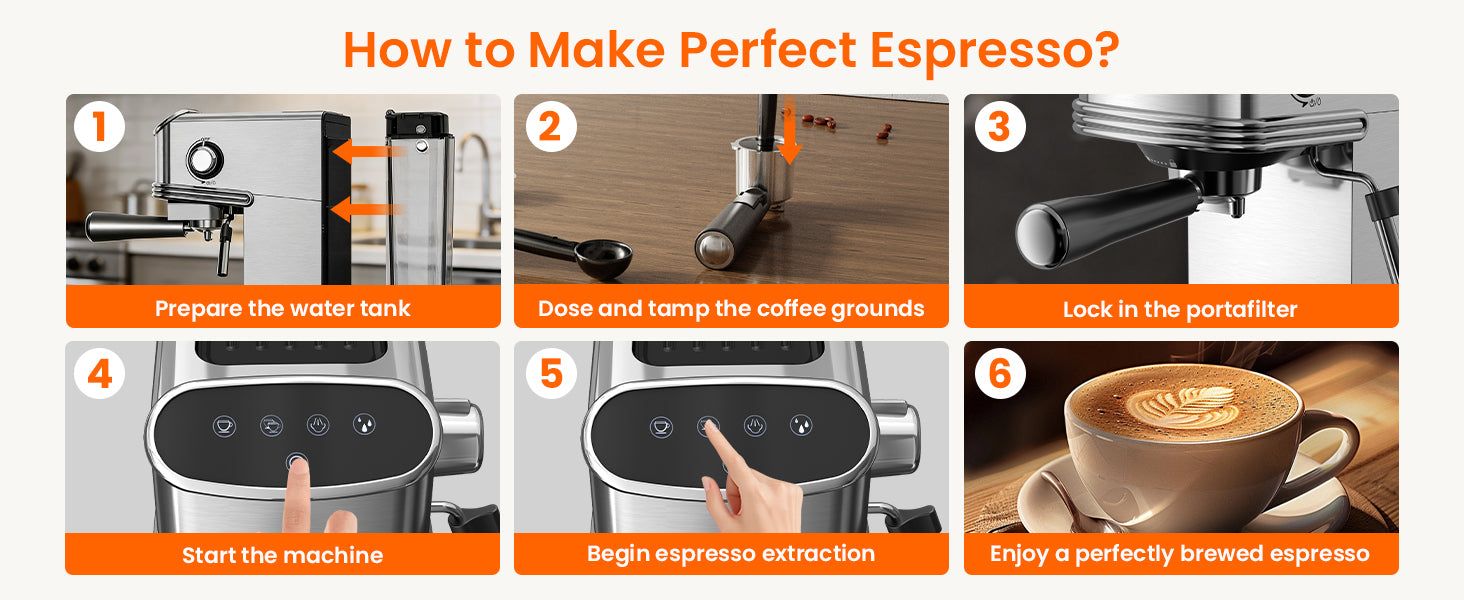 How to Make Perfect Espresso?

1
Prepare the water tank

2
Dose and tamp the coffee grounds

3
Lock in the portafilter

4
Start the machine

5
Begin espresso extraction

6
Enjoy a perfectly brewed espresso