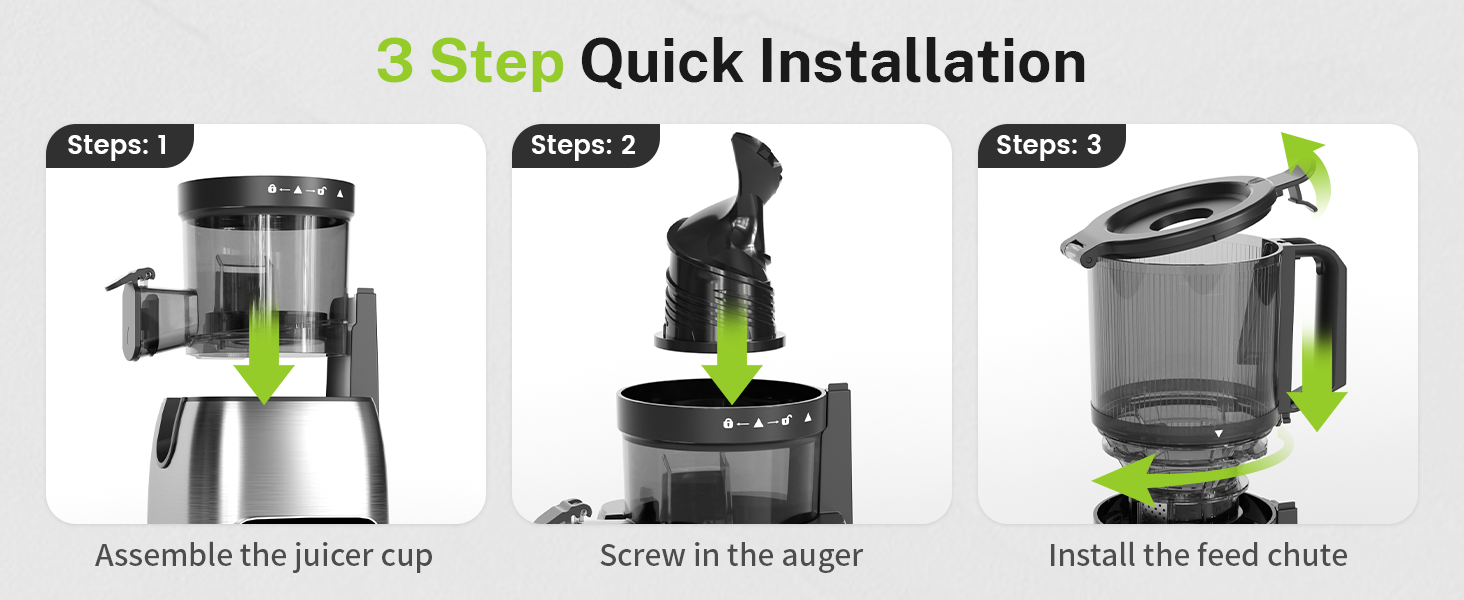 3 Step Quick Installation

Steps: 1

Assemble the juicer cup

Steps: 2

Screw in the auger

Steps: 3

Install the feed chute