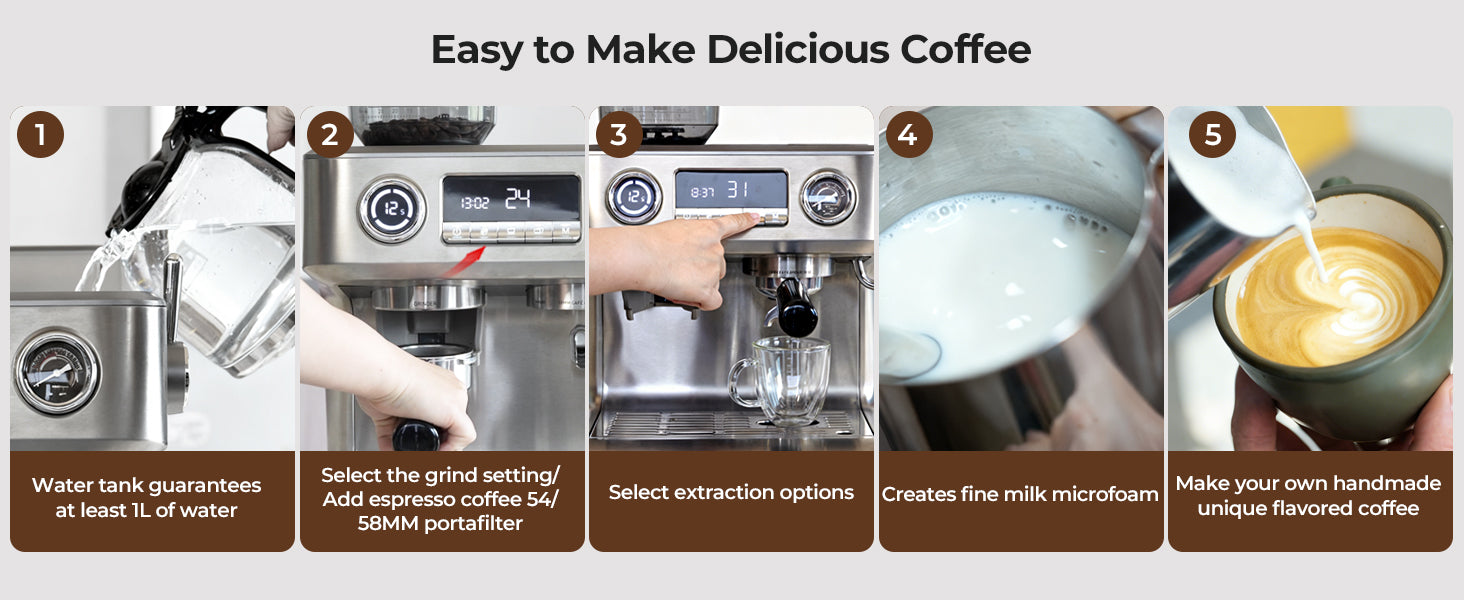 Easy to Make Delicious Coffee

1

Water tank guarantees at least 1L of water

2

12s

13:02 24

Select the grind setting/ Add espresso coffee 54/ 58MM portafilter

3

12s

8:37 31

Select extraction options

4

Creates fine milk microfoam

5

Make your own handmade unique flavored coffee