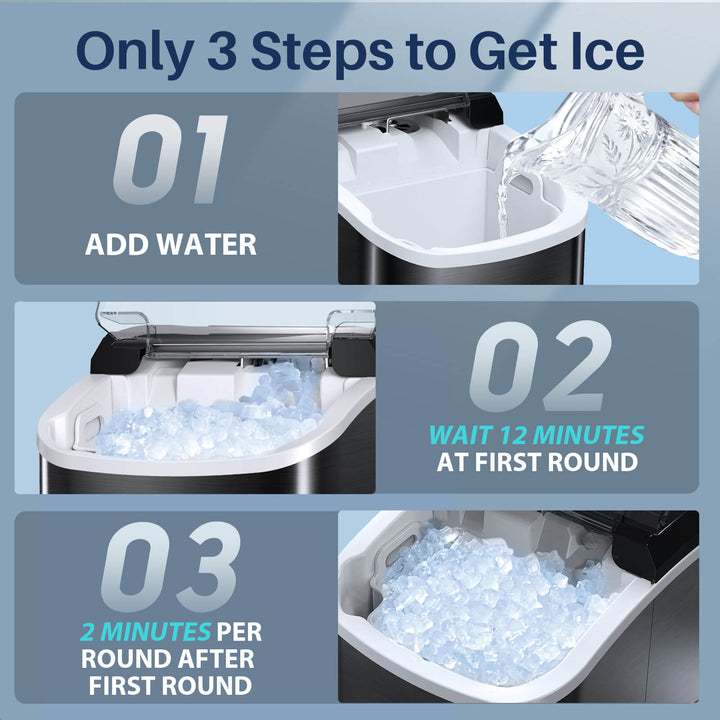 Only 3 Steps to Get Ice

01
ADD WATER

02
WAIT 12 MINUTES
AT FIRST ROUND

03
2 MINUTES PER ROUND AFTER FIRST ROUND