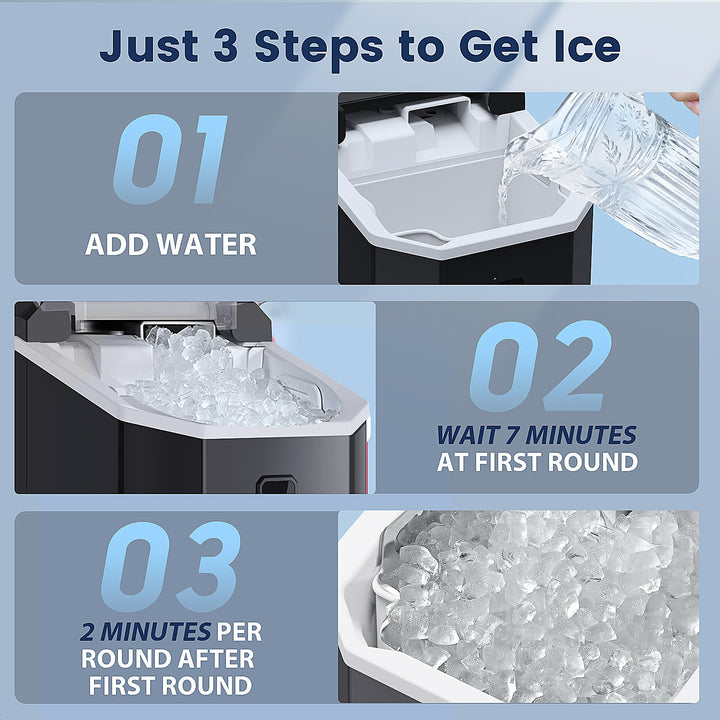 Just 3 Steps to Get Ice

01

ADD WATER

02

WAIT 7 MINUTES AT FIRST ROUND

03

2 MINUTES PER ROUND AFTER FIRST ROUND