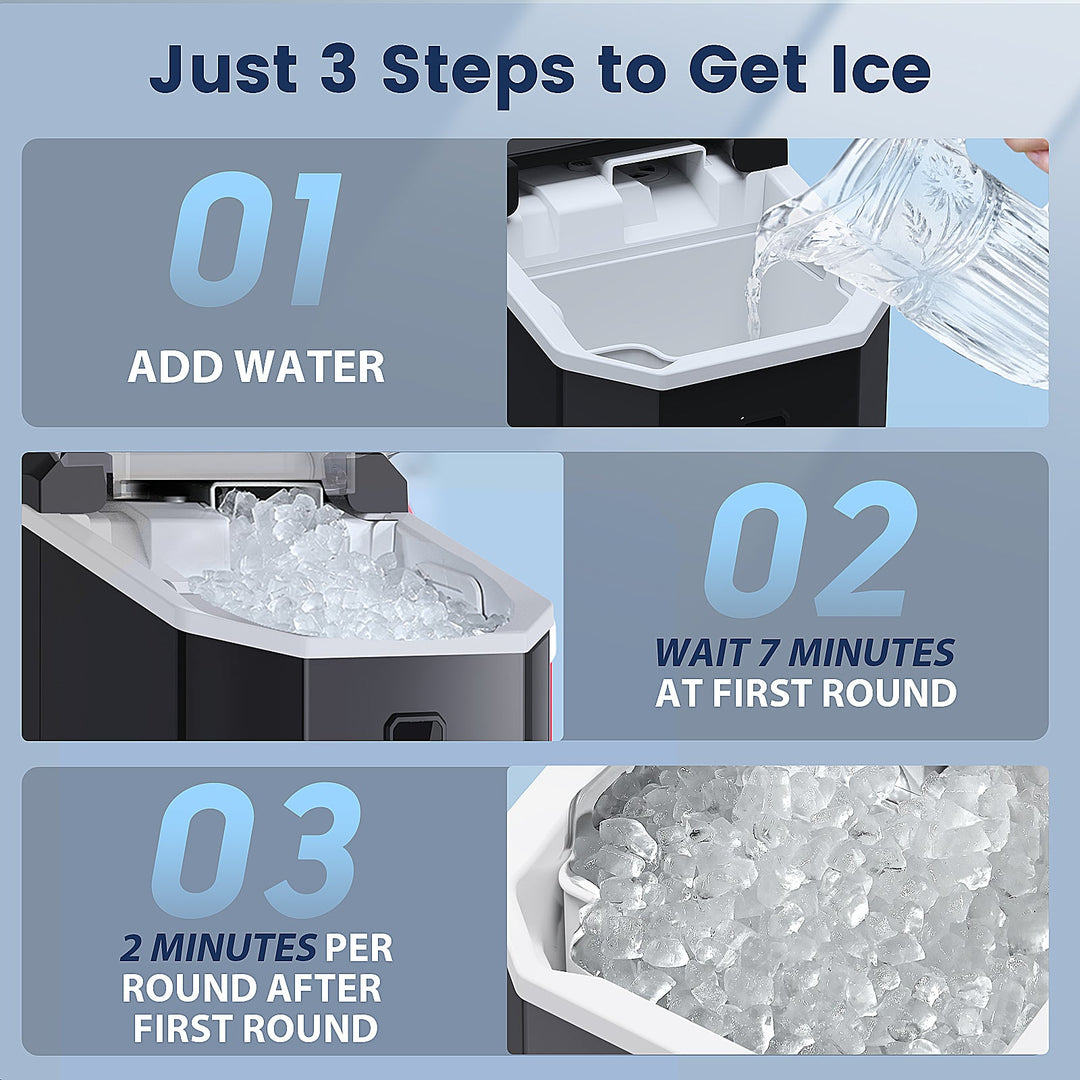 Just 3 Steps to Get Ice

01

ADD WATER

02

WAIT 7 MINUTES AT FIRST ROUND

03

2 MINUTES PER ROUND AFTER FIRST ROUND