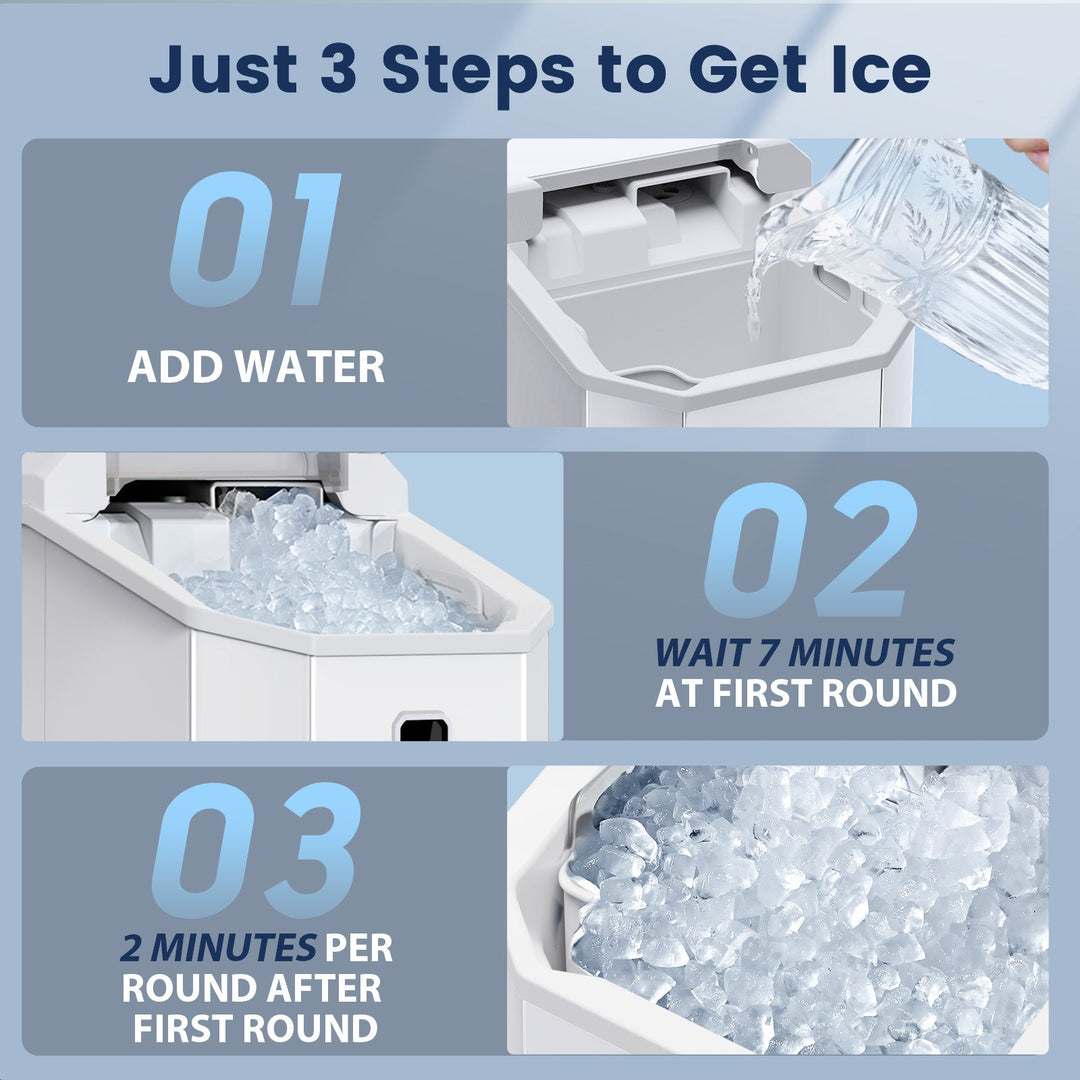 Just 3 Steps to Get Ice

01
ADD WATER

02
WAIT 7 MINUTES
AT FIRST ROUND

03
2 MINUTES PER ROUND AFTER FIRST ROUND