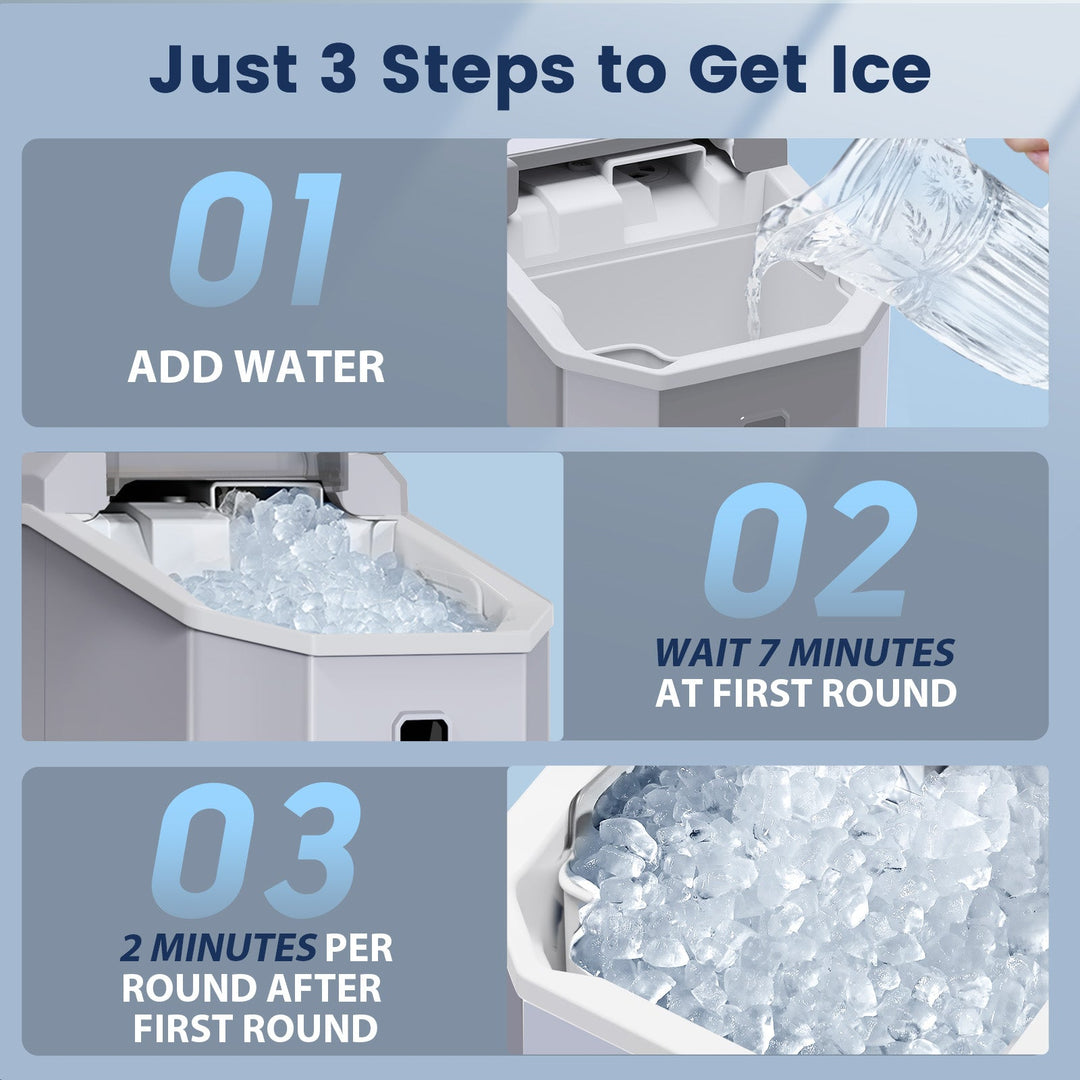 Just 3 Steps to Get Ice

01

ADD WATER

02

WAIT 7 MINUTES AT FIRST ROUND

03

2 MINUTES PER ROUND AFTER FIRST ROUND