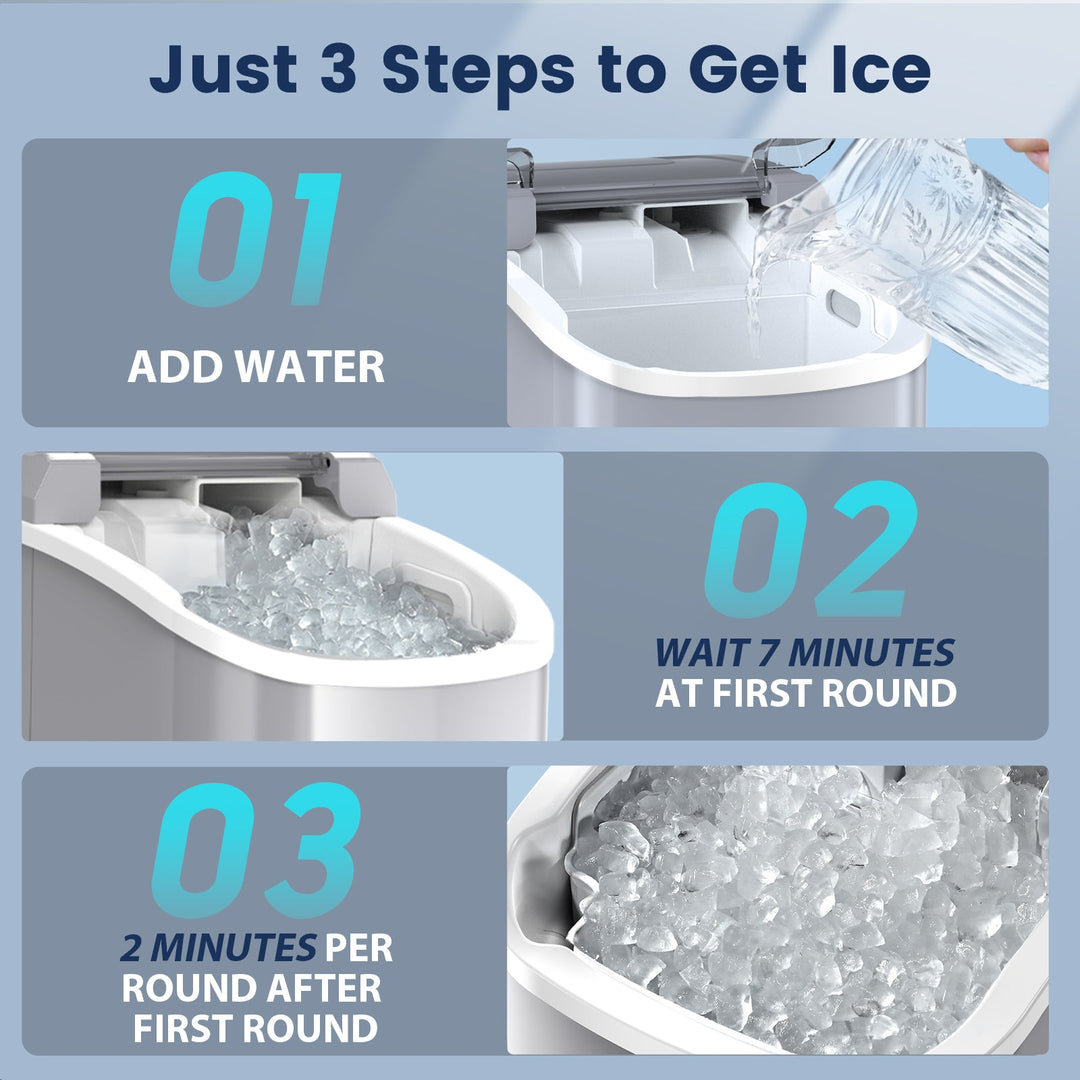 Just 3 Steps to Get Ice

01

ADD WATER

02

WAIT 7 MINUTES
AT FIRST ROUND

03

2 MINUTES PER ROUND AFTER FIRST ROUND