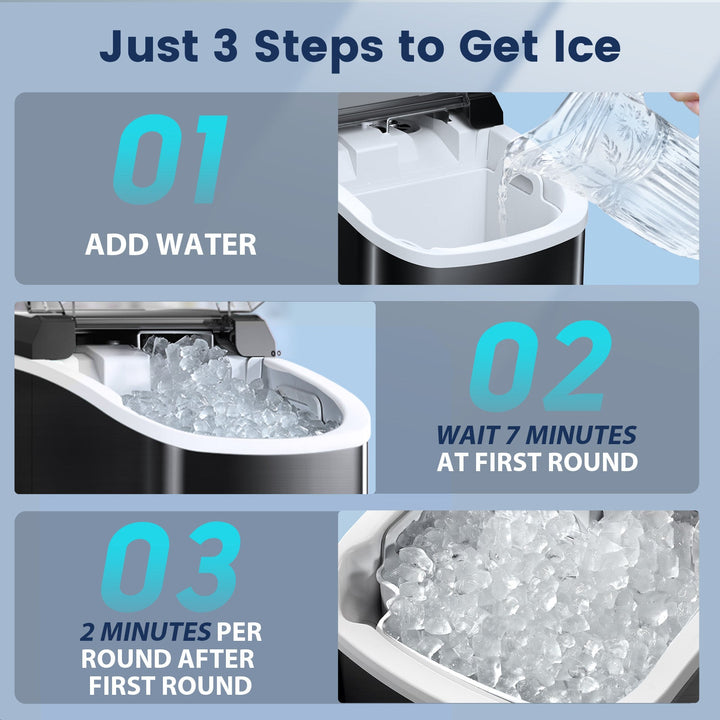 Just 3 Steps to Get Ice

01
ADD WATER

02
WAIT 7 MINUTES AT FIRST ROUND

03
2 MINUTES PER ROUND AFTER FIRST ROUND