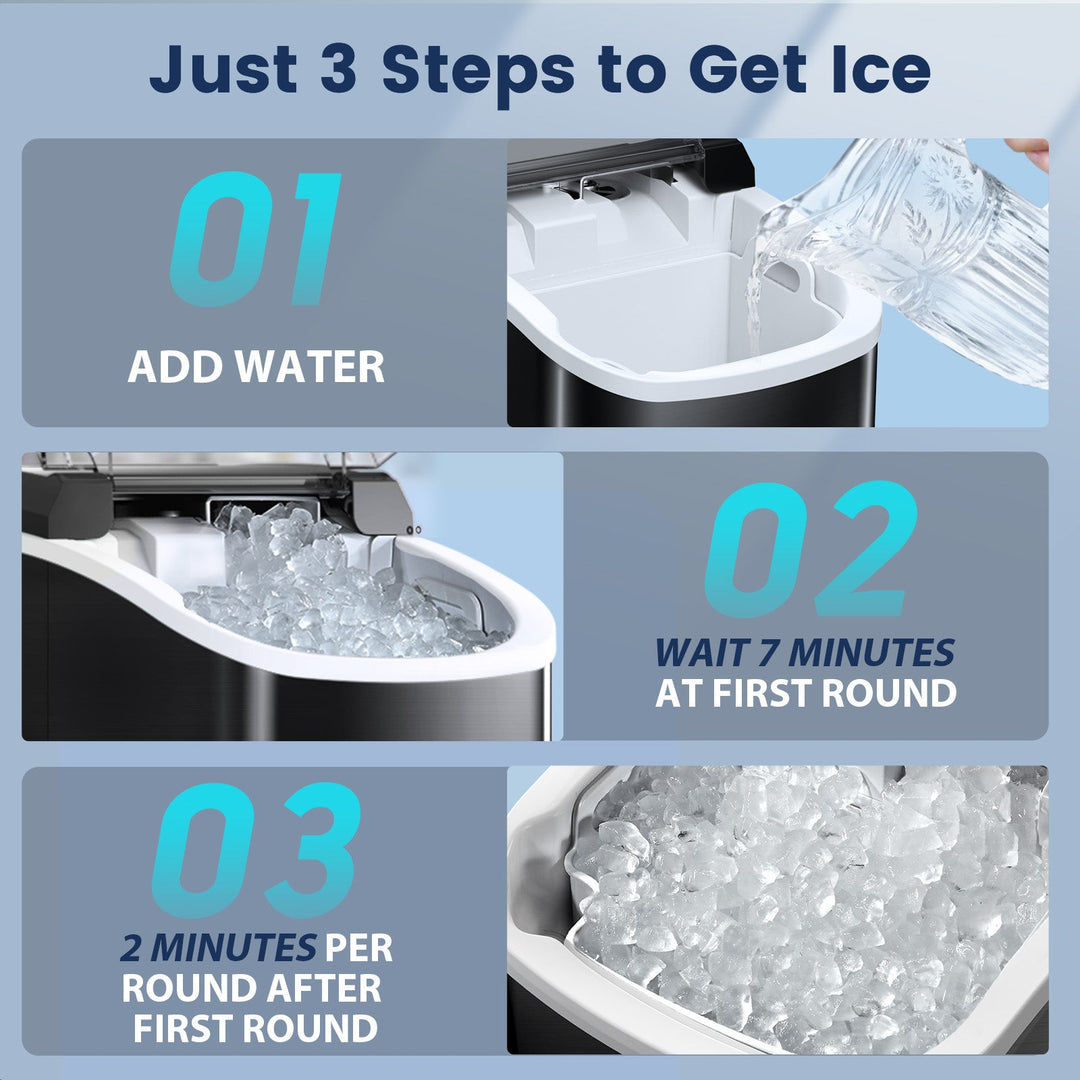 Just 3 Steps to Get Ice

01
ADD WATER

02
WAIT 7 MINUTES
AT FIRST ROUND

03
2 MINUTES PER ROUND AFTER FIRST ROUND