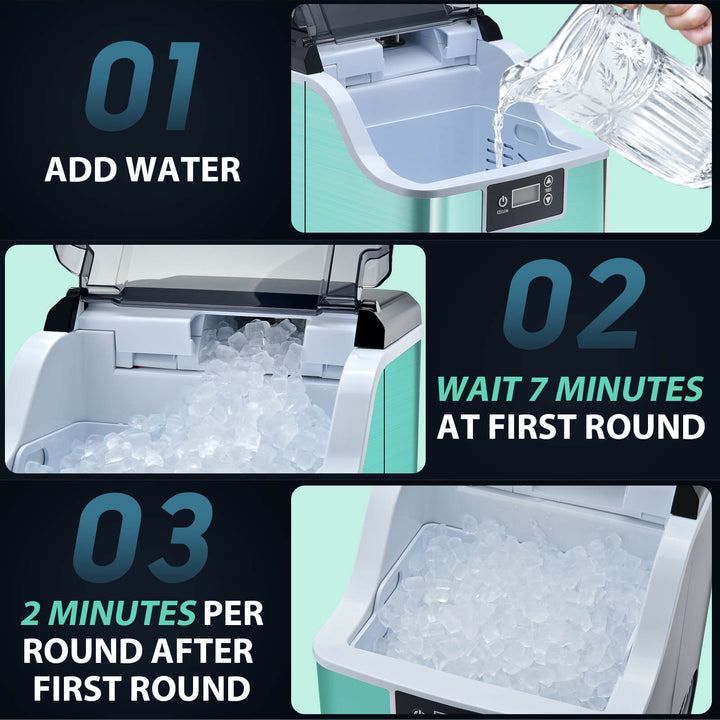 01
ADD WATER

02
WAIT 7 MINUTES
AT FIRST ROUND

03
2 MINUTES PER ROUND AFTER FIRST ROUND