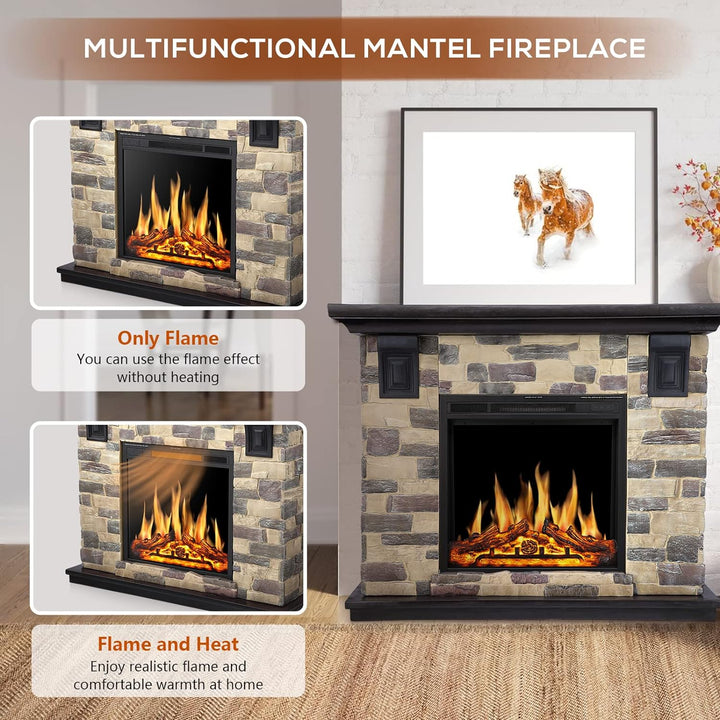 MULTIFUNCTIONAL MANTEL FIREPLACE

Only Flame
You can use the flame effect without heating

Flame and Heat
Enjoy realistic flame and comfortable warmth at home