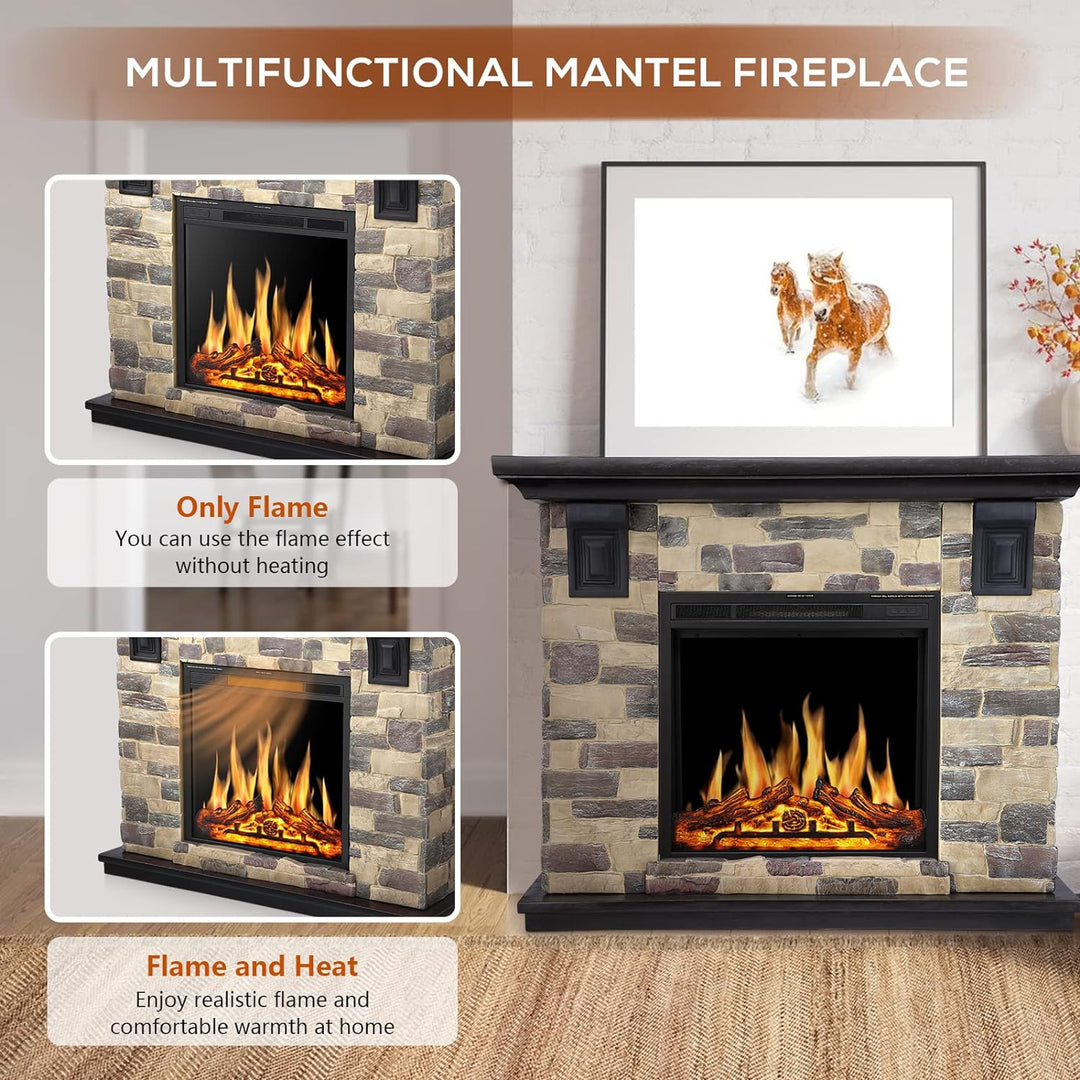 MULTIFUNCTIONAL MANTEL FIREPLACE

Only Flame
You can use the flame effect without heating

Flame and Heat
Enjoy realistic flame and comfortable warmth at home