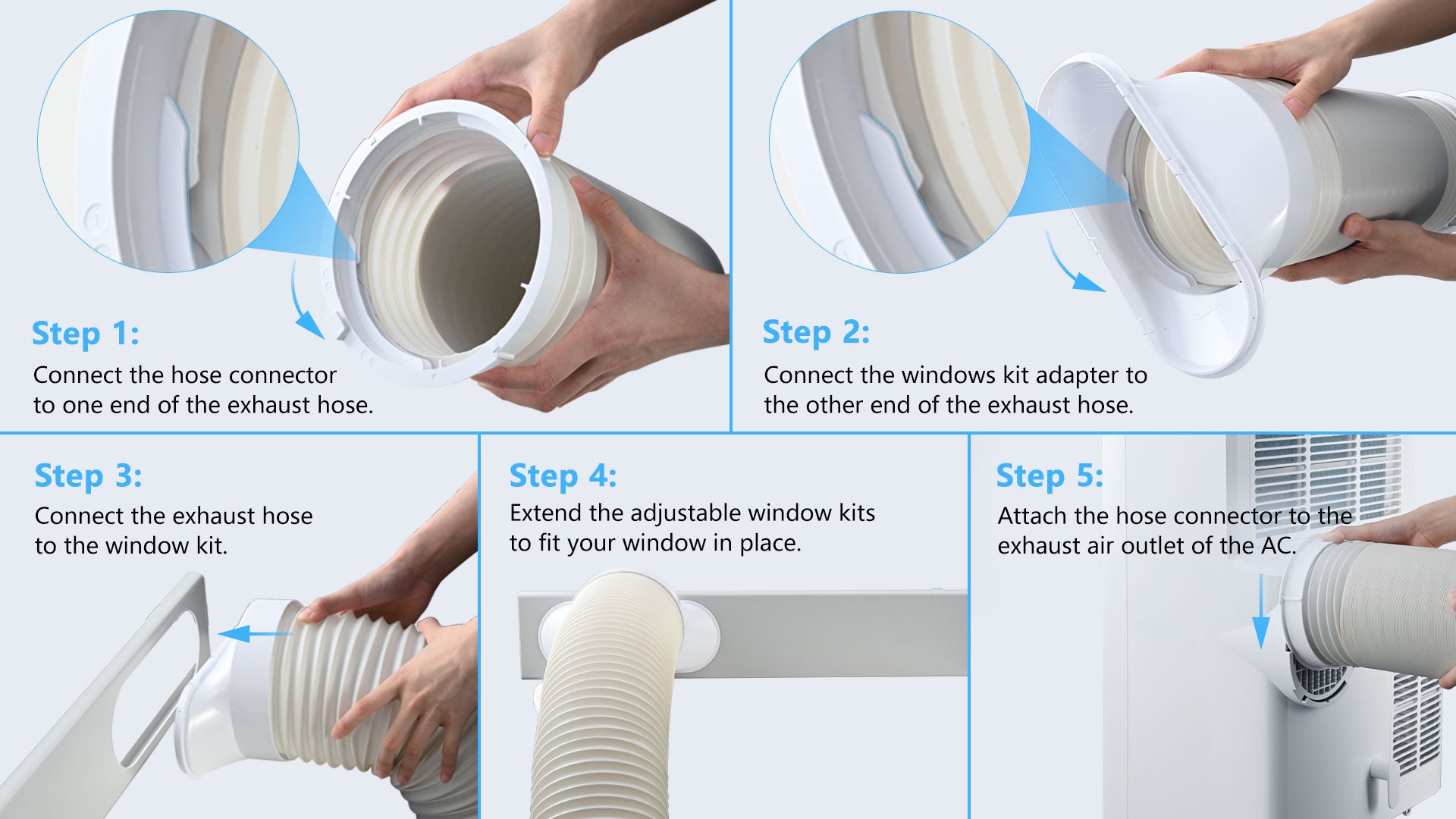 Step 1:
Connect the hose connector to one end of the exhaust hose.

Step 2:
Connect the windows kit adapter to the other end of the exhaust hose.

Step 3:
Connect the exhaust hose to the window kit.

Step 4:
Extend the adjustable window kits to fit your window in place.

Step 5:
Attach the hose connector to the exhaust air outlet of the AC.